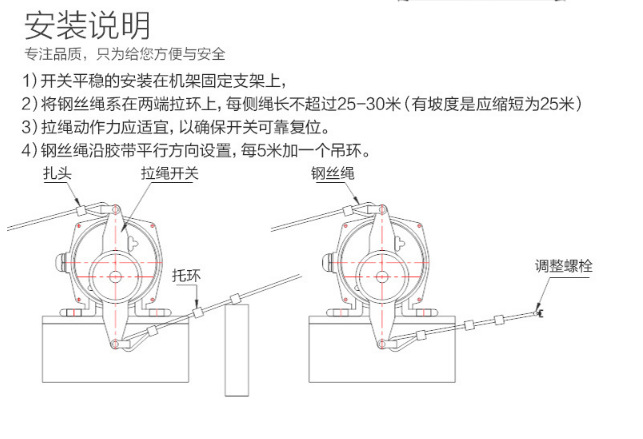 安装说明
专注品质，只为给您方便与安全

1）开关平稳的安装在机架固定支架上，
2）将钢丝绳系在两端拉环上，每侧绳长不超过25-30米（有坡度是应缩短为25米）
3）拉绳动作力应适宜，以确保开关可靠复位。
4）钢丝绳沿胶带平行方向设置，每5米加一个吊环。

扎头
拉绳开关
托环
钢丝绳
调整螺栓