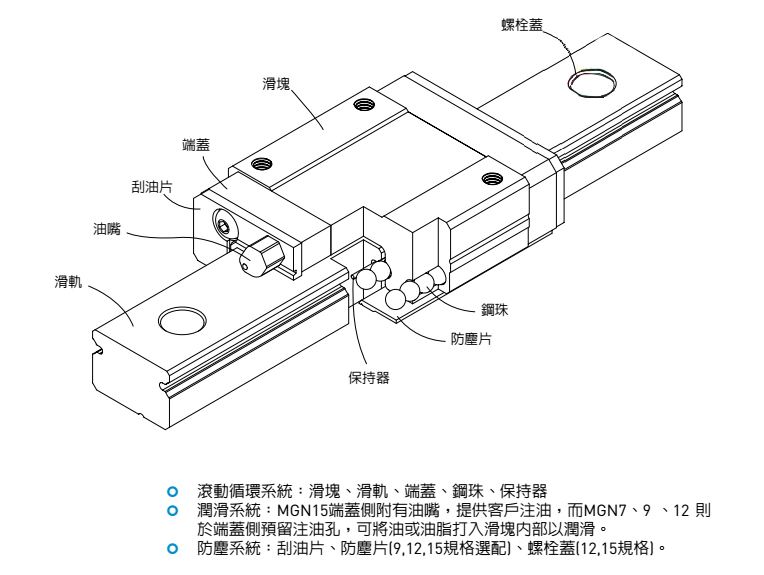 螺栓蓋
滑塊
端蓋
刮油片
油嘴
滑軌
鋼珠
防塵片
保持器

滾動循環系統：滑塊、滑軌、端蓋、鋼珠、保持器
潤滑系統：MGN15端蓋側附有油嘴，提供客戶注油，而MGN7、9 、12 則於端蓋側預留注油孔，可將油或油脂打入滑塊內部以潤滑。
防塵系統：刮油片、防塵片(9,12,15規格選配)、螺栓蓋(12,15規格)。