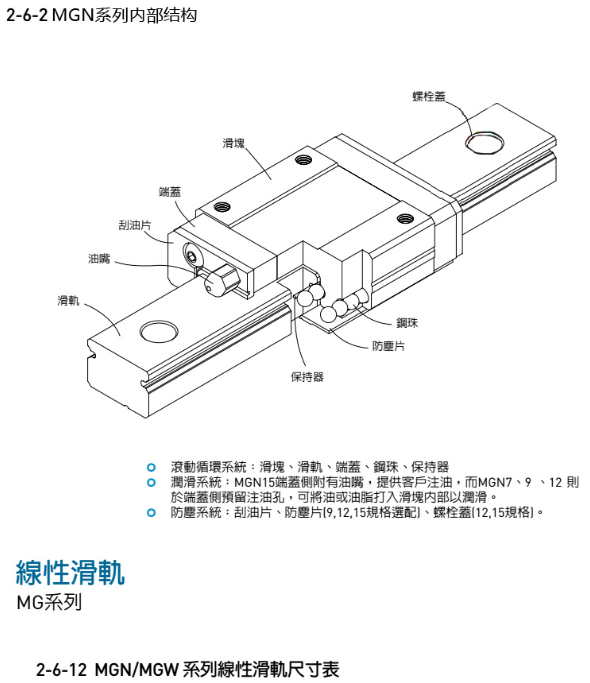 2-6-2 MGN系列内部结构

螺栓蓋

滑塊

端蓋

刮油片

油嘴

滑軌

鋼珠

防塵片

保持器

滾動循環系統：滑塊、滑軌、端蓋、鋼珠、保持器

潤滑系統：MGN15端蓋側附有油嘴，提供客戶注油，而MGN7、9 、12 則於端蓋側預留注油孔，可將油或油脂打入滑塊內部以潤滑。

防塵系統：刮油片、防塵片(9,12,15規格選配)、螺栓蓋(12,15規格)。

線性滑軌

MG系列

2-6-12 MGN/MGW 系列線性滑軌尺寸表