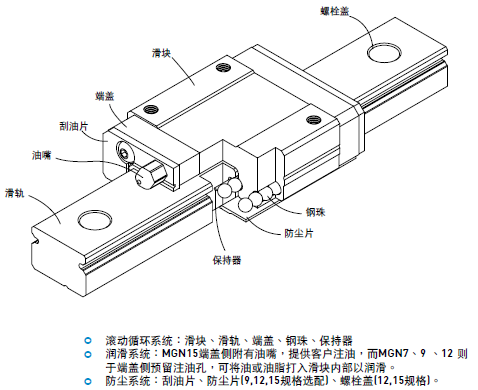 螺栓盖

滑块

端盖

刮油片

油嘴

滑轨

钢珠

防尘片

保持器

滚动循环系统：滑块、滑轨、端盖、钢珠、保持器

润滑系统：MGN15端盖侧附有油嘴，提供客户注油，而MGN7、9 、12 则于端盖侧预留注油孔，可将油或油脂打入滑块内部以润滑。

防尘系统：刮油片、防尘片(9,12,15规格选配)、螺栓盖(12,15规格)。